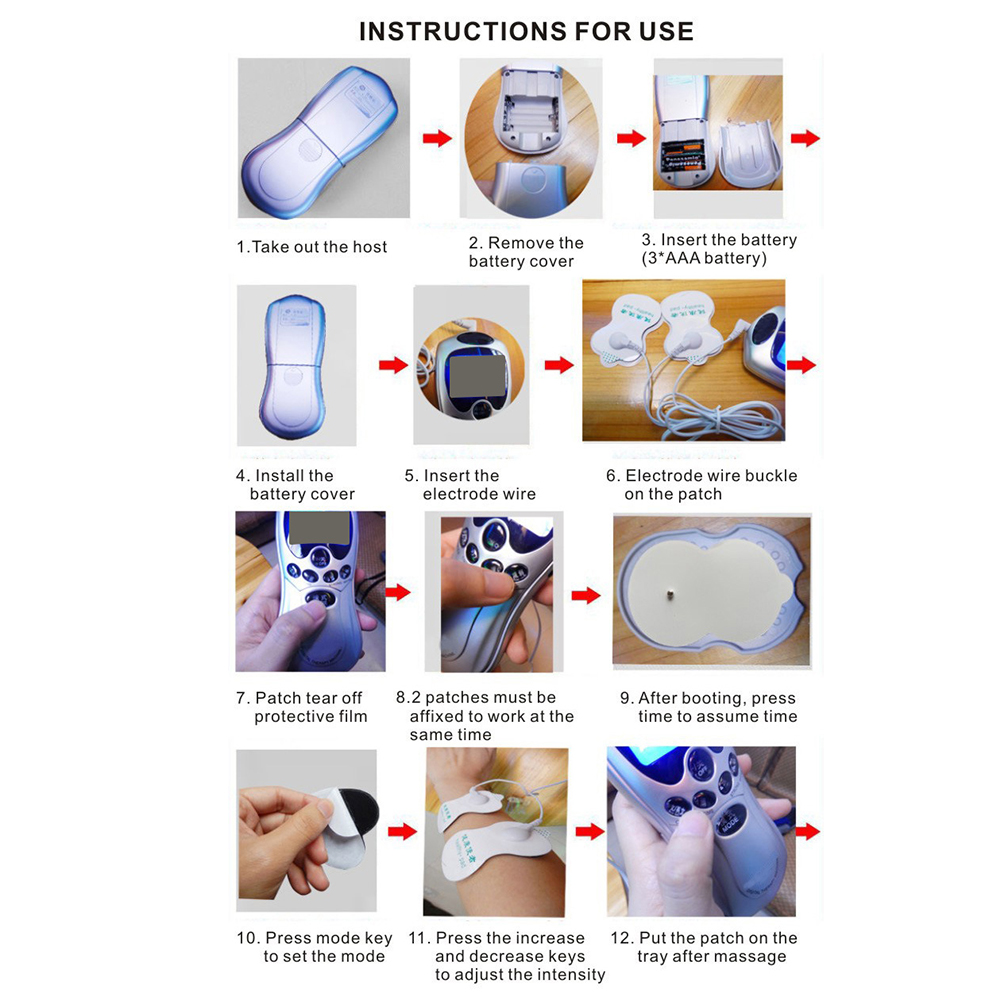 INSTRUCTIONS FOR USE

1.Take out the host

2. Remove the battery cover

3. Insert the battery (3*AAA battery)

4. Install the battery cover

5. Insert the electrode wire

6. Electrode wire buckle on the patch

7. Patch tear off protective film

8.2 patches must be affixed to work at the same time

9. After booting, press time to assume time

10. Press mode key to set the mode

11. Press the increase and decrease keys to adjust the intensity

12. Put the patch on the tray after massage