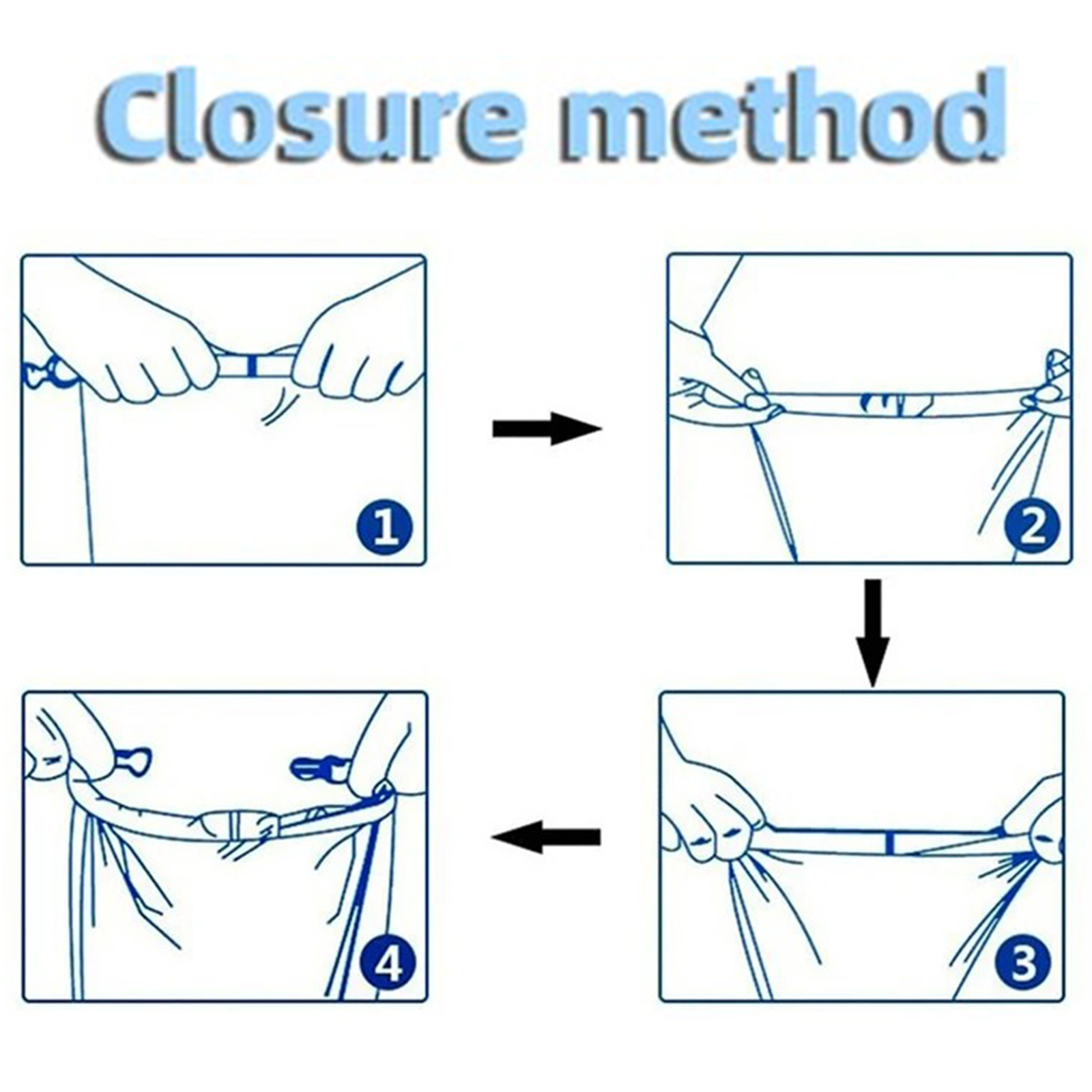 Closure method

1

2

3

4